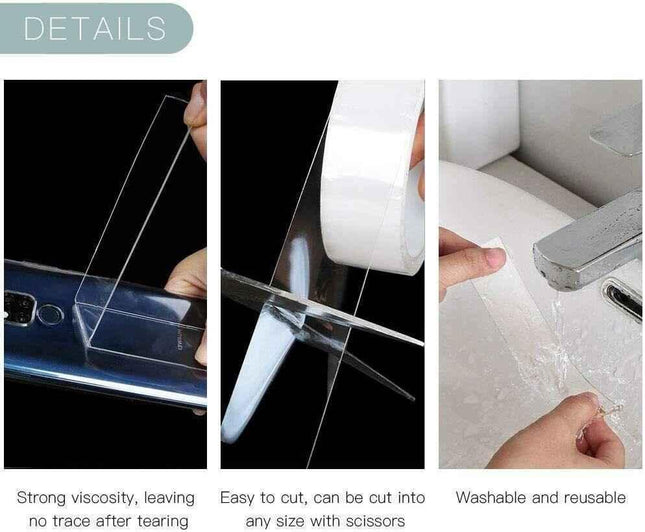 DETAILS

Strong viscosity, leaving no trace after tearing

Easy to cut, can be cut into any size with scissors

Washable and reusable