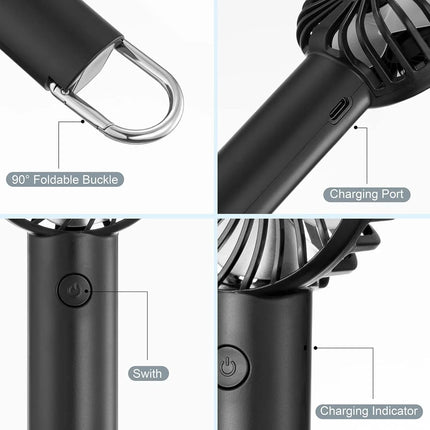 90° Foldable Buckle

Charging Port

Swith

Charging Indicator