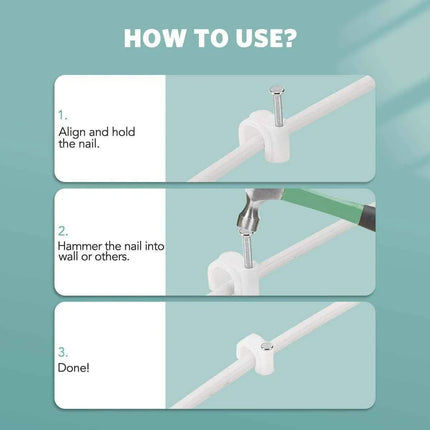 HOW TO USE?

1.
Align and hold the nail.

2.
Hammer the nail into wall or others.

3.
Done!