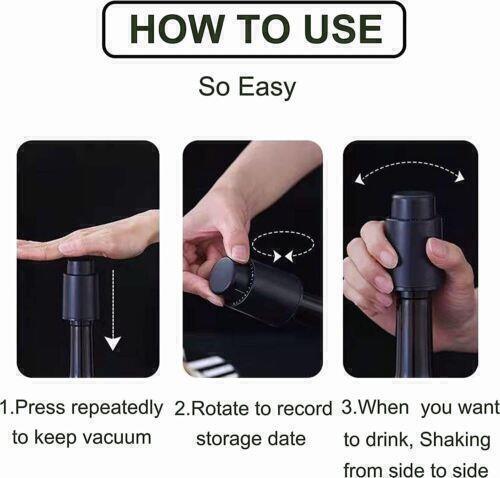 HOW TO USE

So Easy

1.Press repeatedly to keep vacuum

2.Rotate to record storage date

3.When you want to drink, Shaking from side to side