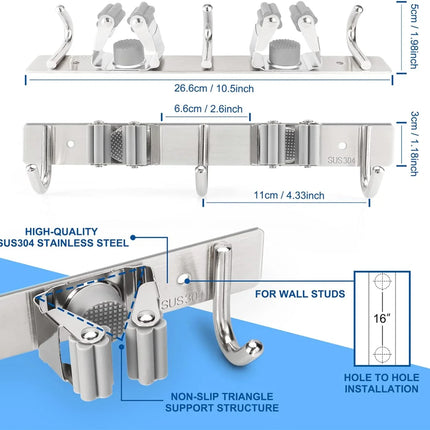 5cm / 1.98inch

26.6cm / 10.5inch

6.6cm / 2.6inch

3cm / 1.18inch

SUS304

11cm / 4.33inch

HIGH-QUALITY
SUS304 STAINLESS STEEL

SUS304

FOR WALL STUDS

16"

HOLE TO HOLE
INSTALLATION

NON-SLIP TRIANGLE
SUPPORT STRUCTURE