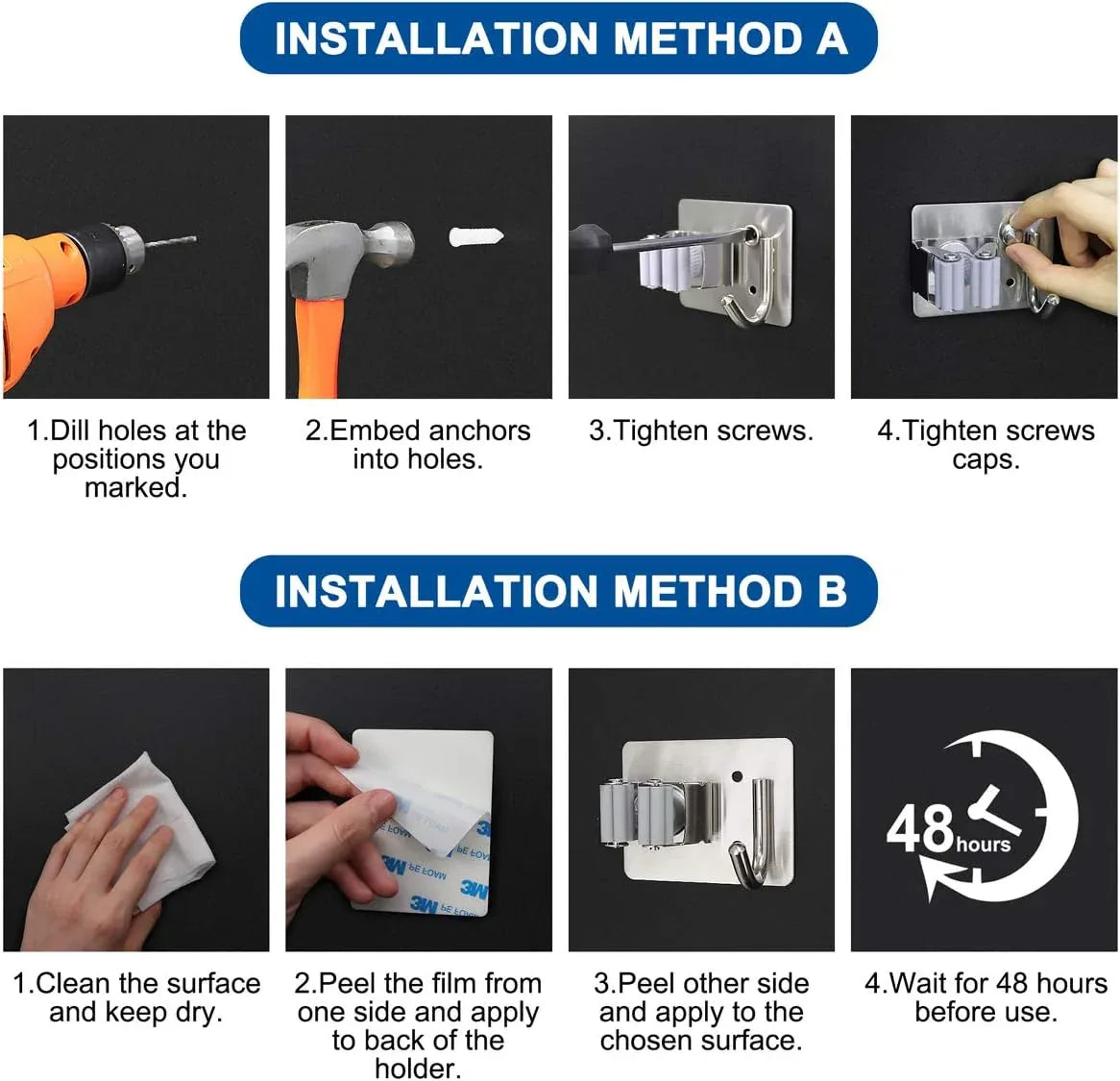 INSTALLATION METHOD A

1.Dill holes at the positions you marked.

2.Embed anchors into holes.

3.Tighten screws.

4.Tighten screws caps.

INSTALLATION METHOD B

3M PE FOAM 3M PE FOAM 3M PE FOAM

48 hours

1.Clean the surface and keep dry.

2.Peel the film from one side and apply to back of the holder.

3.Peel other side and apply to the chosen surface.

4.Wait for 48 hours before use.