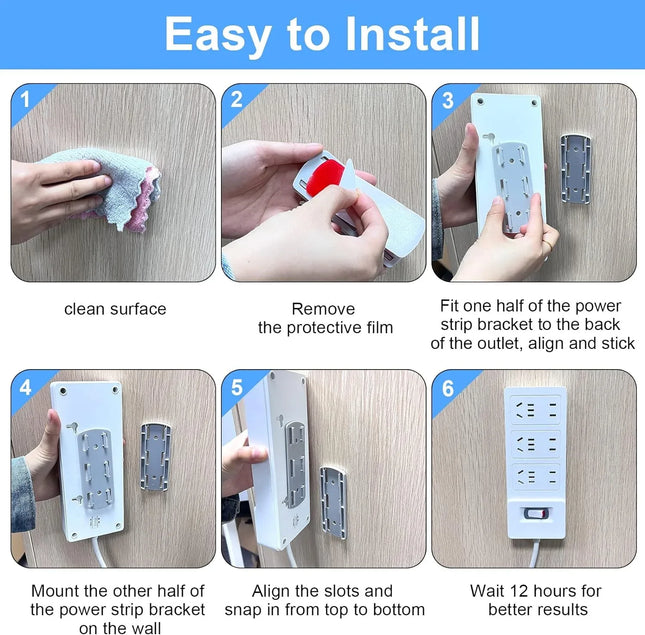 Easy to Install

1

clean surface

2

Remove the protective film

3

Fit one half of the power strip bracket to the back of the outlet, align and stick

4

Mount the other half of the power strip bracket on the wall

5

Align the slots and snap in from top to bottom

6

Wait 12 hours for better results