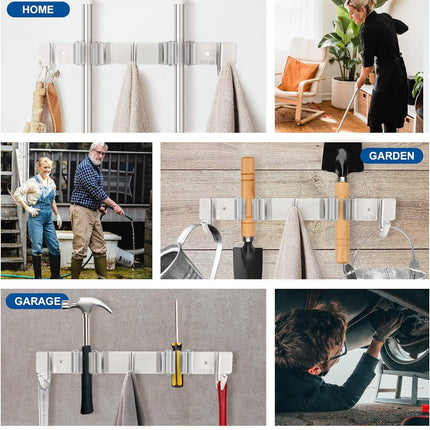 HOME

GARDEN

GARAGE